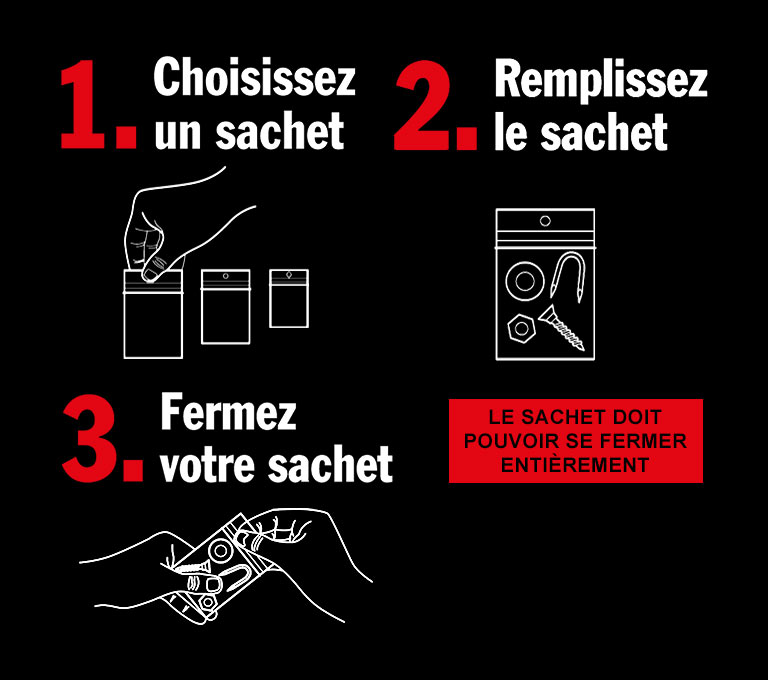 1. Choisissez un sachet

2. Remplissez le sachet

3. Fermez votre sachet

LE SACHET DOIT POUVOIR SE FERMER ENTIÈREMENT