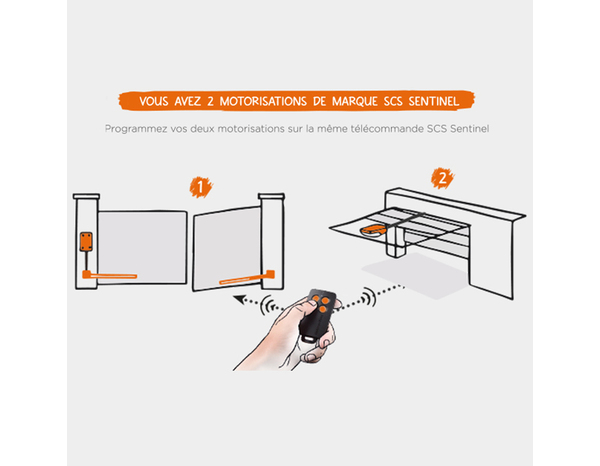 VOUS AVEZ 2 MOTORISATIONS DE MARQUE SCS SENTINEL

Programmez vos deux motorisations sur la même télécommande SCS Sentinel

1

2