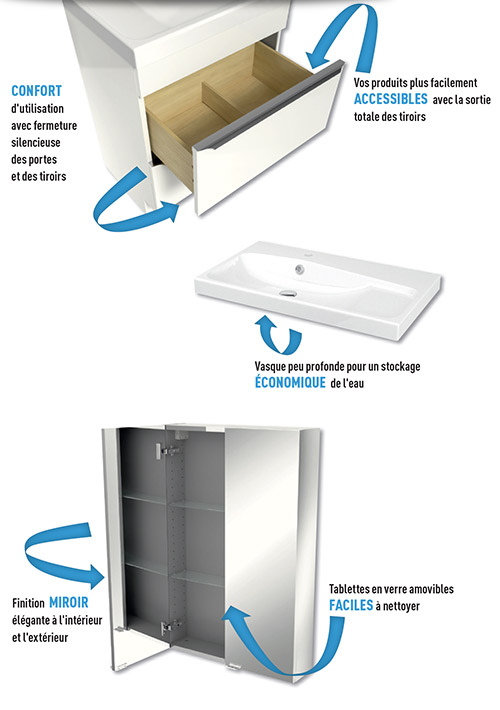 CONFORT d'utilisation avec fermeture silencieuse des portes et des tiroirs

Vos produits plus facilement ACCESSIBLES avec la sortie totale des tiroirs

Vasque peu profonde pour un stockage ÉCONOMIQUE de l'eau

Finition MIROIR élégante à l'intérieur et l'extérieur

Tablettes en verre amovibles FACILES à nettoyer