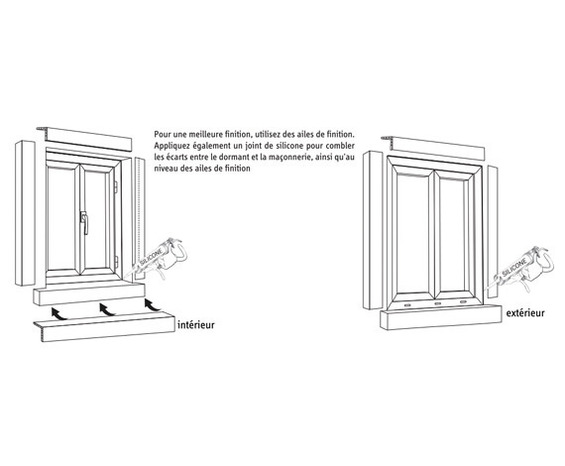 Pour une meilleure finition, utilisez des ailes de finition. Appliquez également un joint de silicone pour combler les écarts entre le dormant et la maçonnerie, ainsi qu'au niveau des ailes de finition

SILICONE

intérieur

SILICONE

extérieur