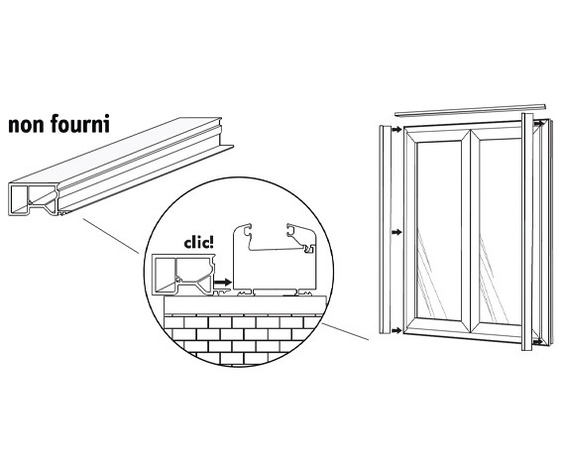 non fourni

clic!