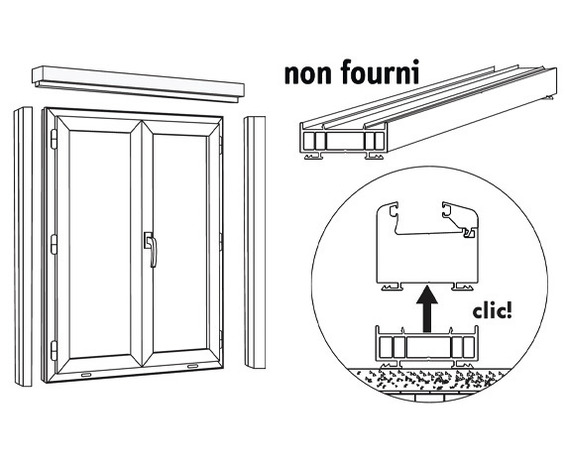 non fourni

clic!