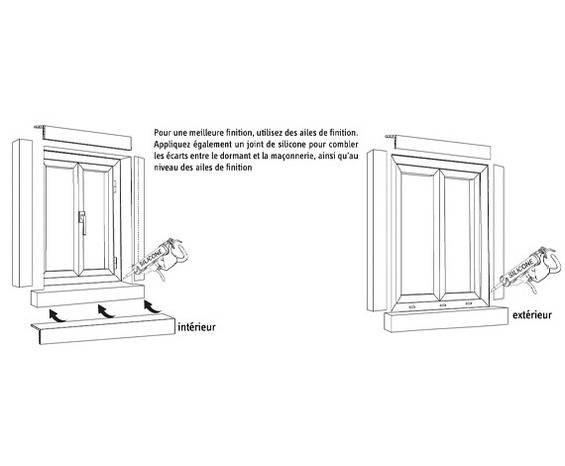 Pour une meilleure finition, utilisez des ailes de finition. Appliquez également un joint de silicone pour combler les écarts entre le dormant et la maçonnerie, ainsi qu'au niveau des ailes de finition

SILICONE

intérieur

SILICONE

extérieur