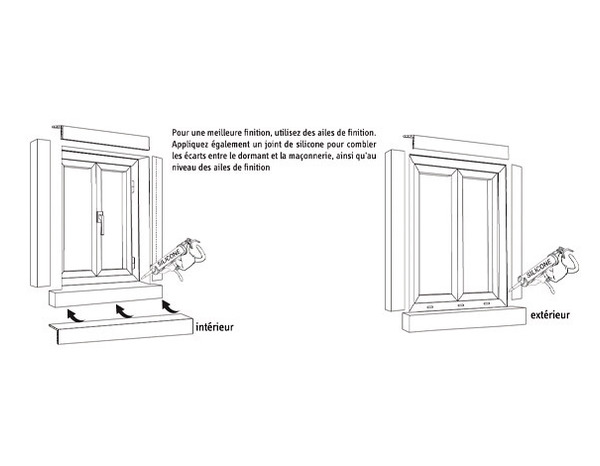 Pour une meilleure finition, utilisez des ailes de finition. Appliquez également un joint de silicone pour combler les écarts entre le dormant et la maçonnerie, ainsi qu'au niveau des ailes de finition

SILICONE

intérieur

SILICONE

extérieur