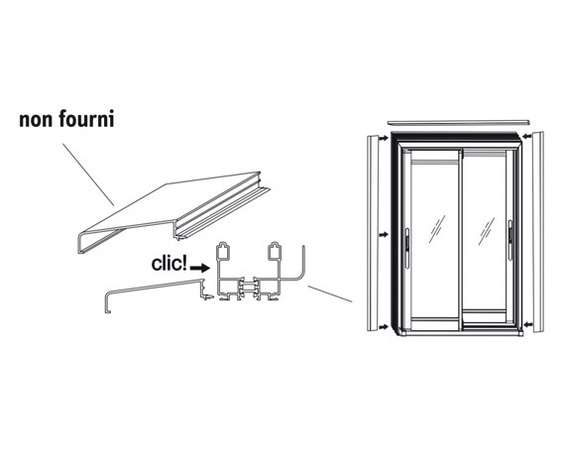 non fourni

clic!