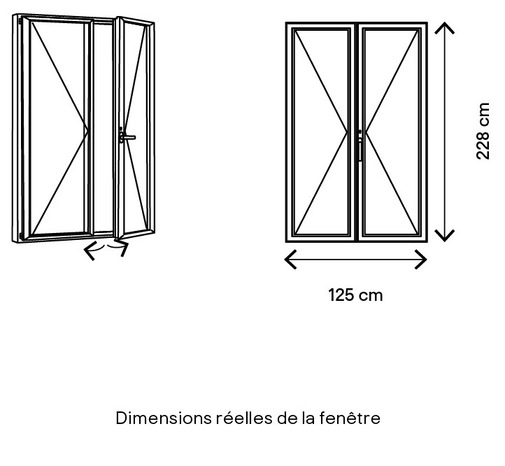 228 cm

125 cm

Dimensions réelles de la fenêtre