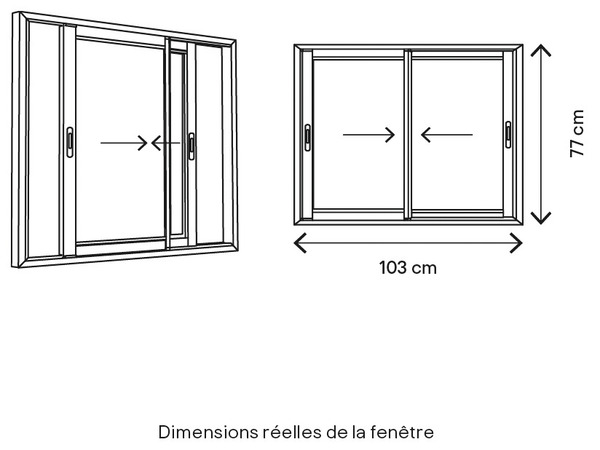 77 cm

103 cm

Dimensions réelles de la fenêtre