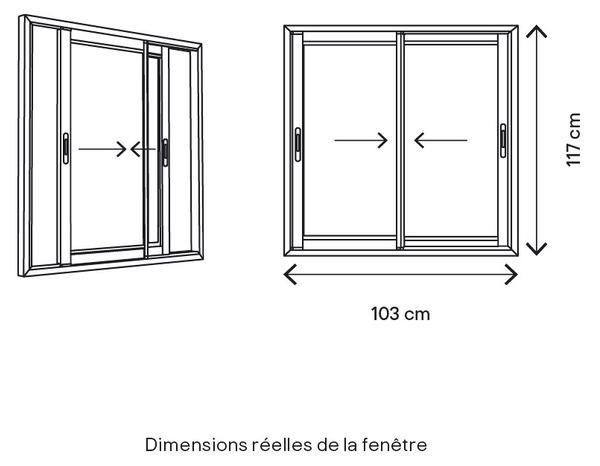 117 cm

103 cm

Dimensions réelles de la fenêtre