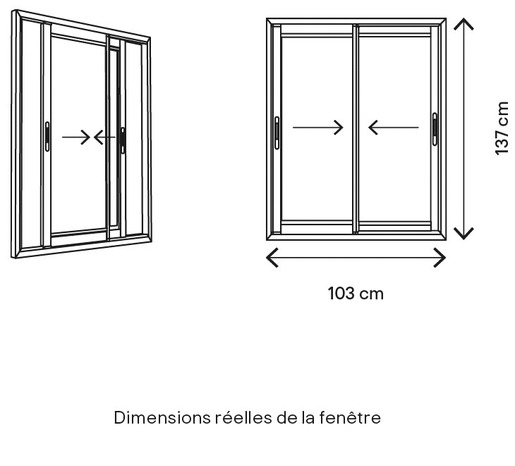 137 cm

103 cm

Dimensions réelles de la fenêtre