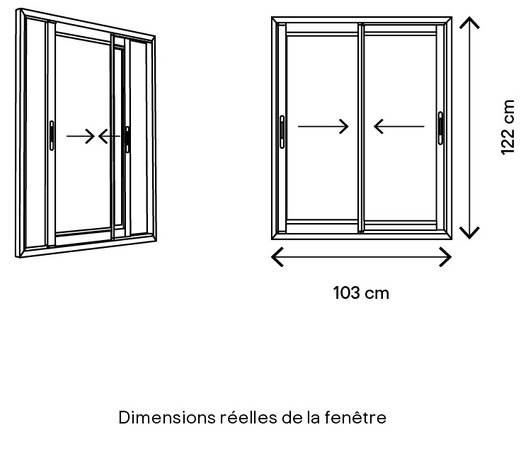 122 cm

103 cm

Dimensions réelles de la fenêtre