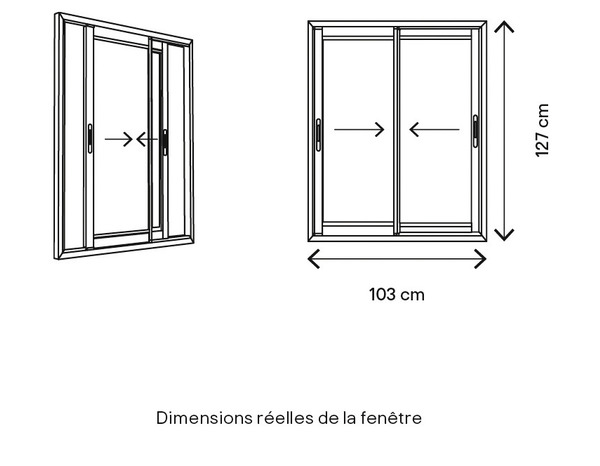 127 cm

103 cm

Dimensions réelles de la fenêtre