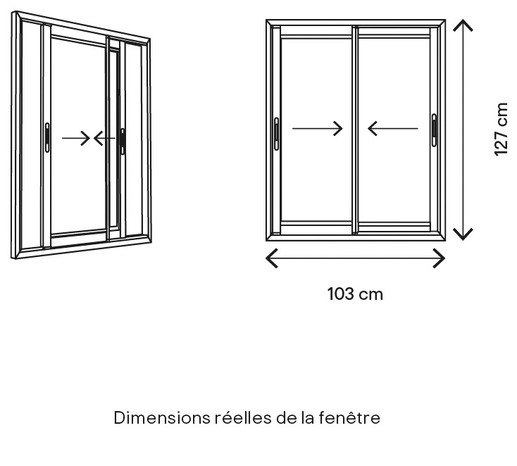 127 cm

103 cm

Dimensions réelles de la fenêtre