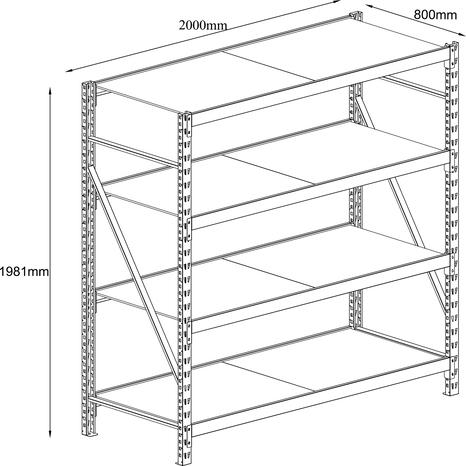 2000mm
800mm
1981mm