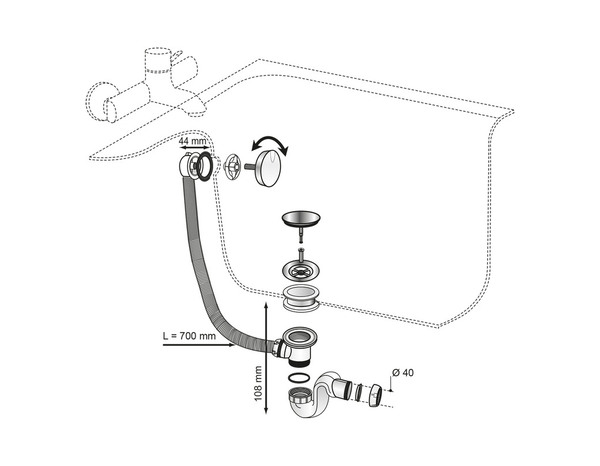 44 mm
L = 700 mm
108 mm
Ø 40