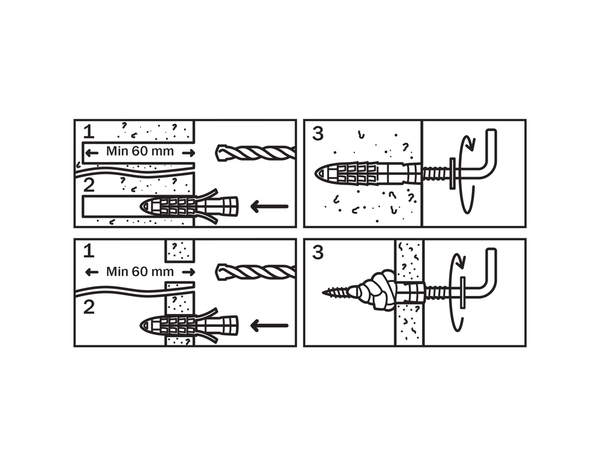 1
Min 60 mm
2

3

1
Min 60 mm
2

3