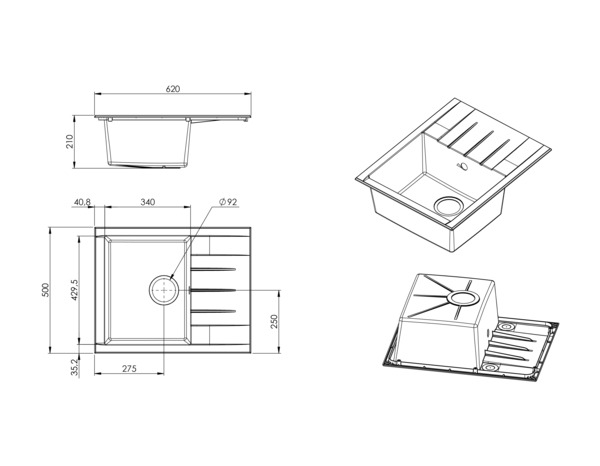 620

210

40,8

340

Ø92

500

429,5

250

35,2

275