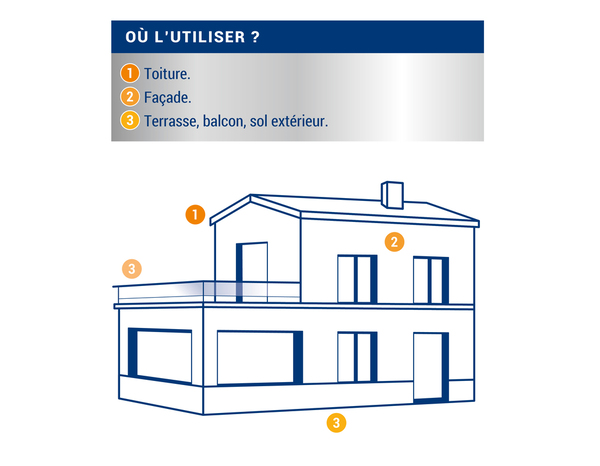 OÙ L'UTILISER ?

1 Toiture.
2 Façade.
3 Terrasse, balcon, sol extérieur.

1
2
3
3