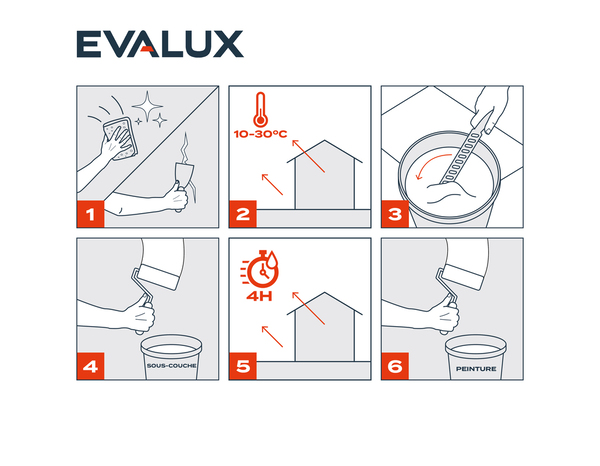 EVALUX

1

10-30°C

2

3

4

SOUS-COUCHE

4H

5

6

PEINTURE