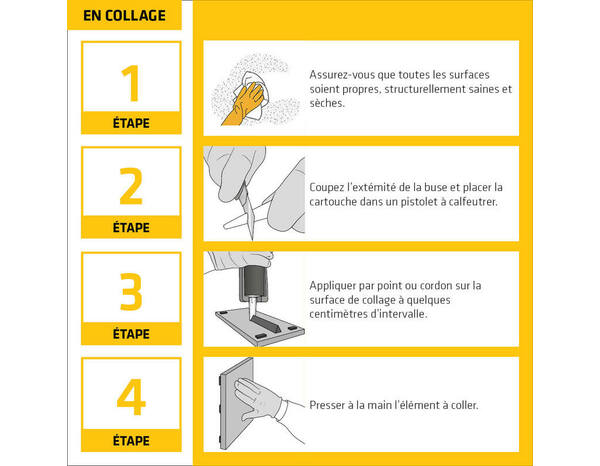 EN COLLAGE

1
ÉTAPE

Assurez-vous que toutes les surfaces soient propres, structurellement saines et sèches.

2
ÉTAPE

Coupez l'extémité de la buse et placer la cartouche dans un pistolet à calfeutrer.

3
ÉTAPE

Appliquer par point ou cordon sur la surface de collage à quelques centimètres d'intervalle.

4
ÉTAPE

Presser à la main l'élément à coller.