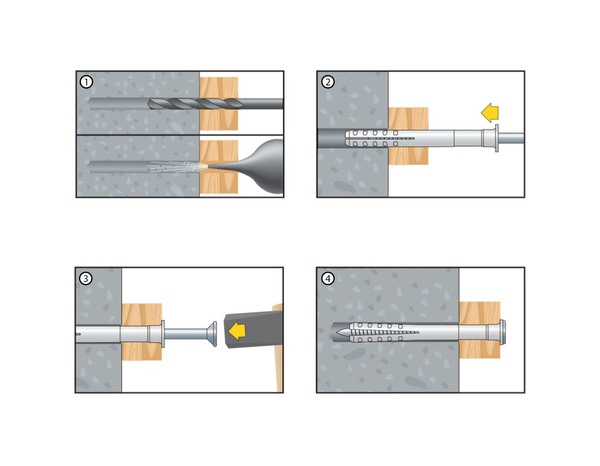 1

2

3

4