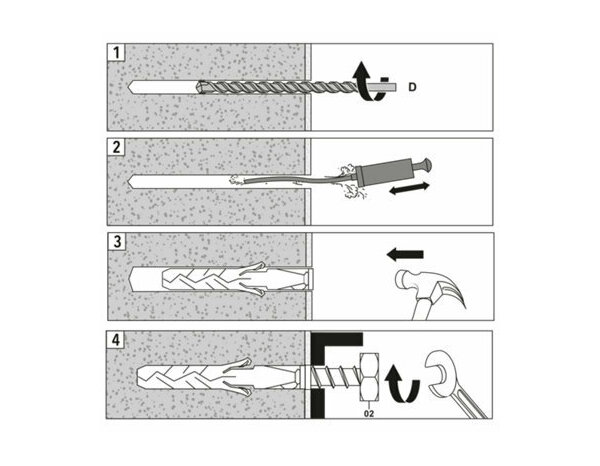 1
D
2
3
4
02