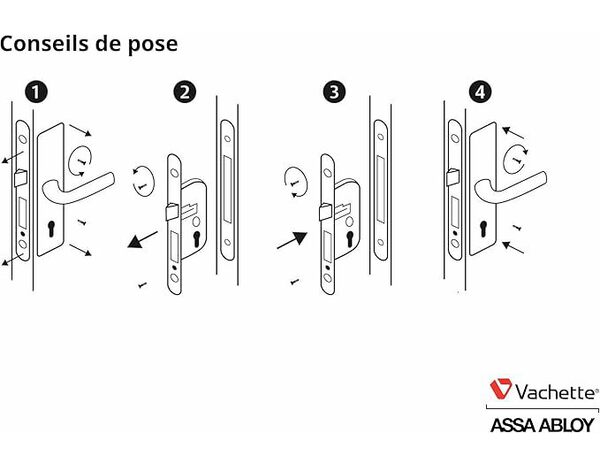 Conseils de pose

1

2

3

4

Vachette®
ASSA ABLOY