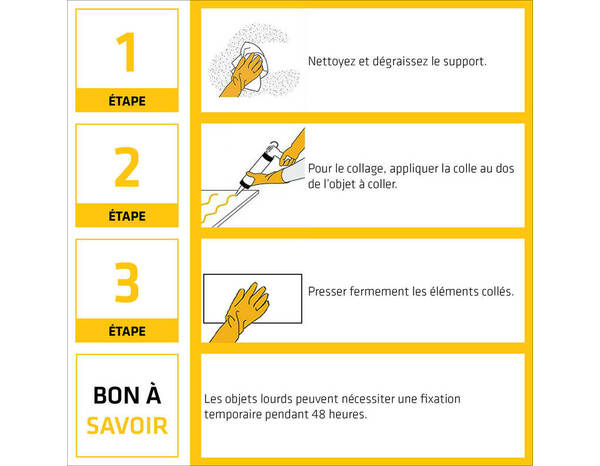 1
ÉTAPE

Nettoyez et dégraissez le support.

2
ÉTAPE

Pour le collage, appliquer la colle au dos de l'objet à coller.

3
ÉTAPE

Presser fermement les éléments collés.

BON À SAVOIR

Les objets lourds peuvent nécessiter une fixation temporaire pendant 48 heures.