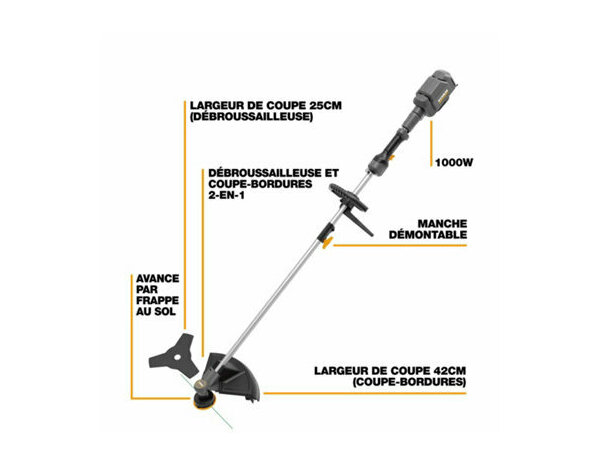 LARGEUR DE COUPE 25CM (DÉBROUSSAILLEUSE)

1000W

DÉBROUSSAILLEUSE ET COUPE-BORDURES 2-EN-1

MANCHE DÉMONTABLE

AVANCE PAR FRAPPE AU SOL

LARGEUR DE COUPE 42CM (COUPE-BORDURES)