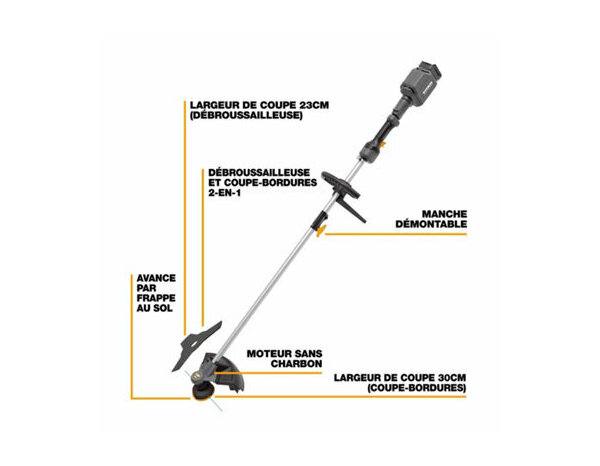 LARGEUR DE COUPE 23CM (DÉBROUSSAILLEUSE)

DÉBROUSSAILLEUSE ET COUPE-BORDURES 2-EN-1

MANCHE DÉMONTABLE

AVANCE PAR FRAPPE AU SOL

MOTEUR SANS CHARBON

LARGEUR DE COUPE 30CM (COUPE-BORDURES)